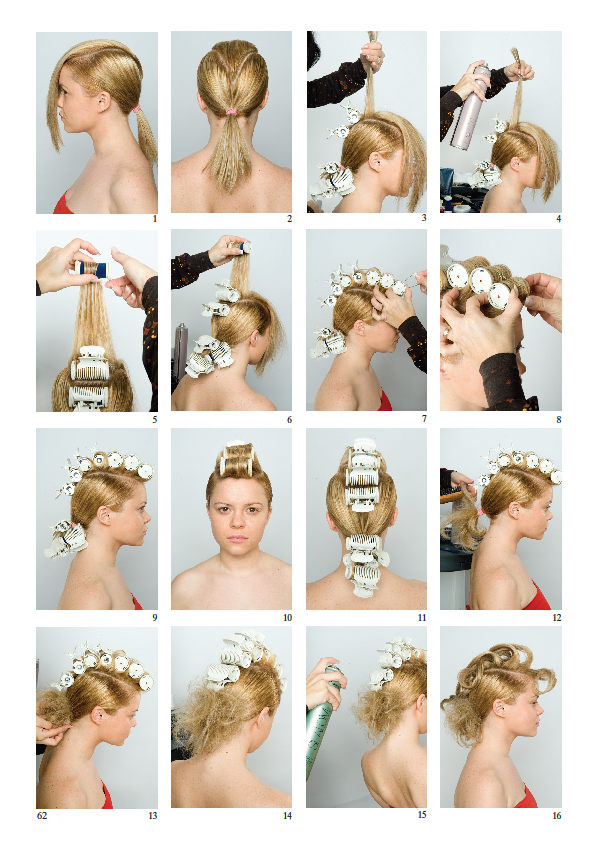 1
2
3
4
5
6
7
8
9
10
11
12
62
13
14
15
16