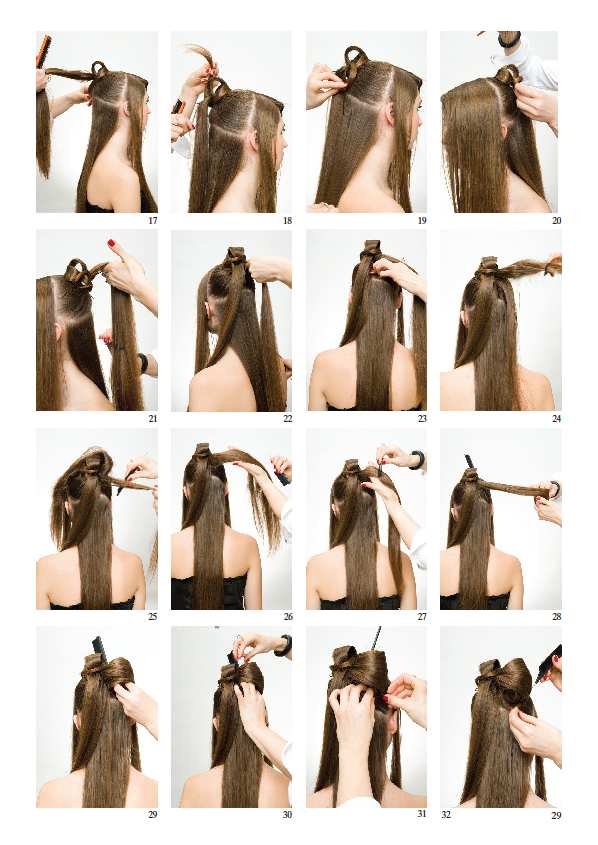 17
18
19
20
21
22
23
24
25
26
27
28
29
30
31
32
29